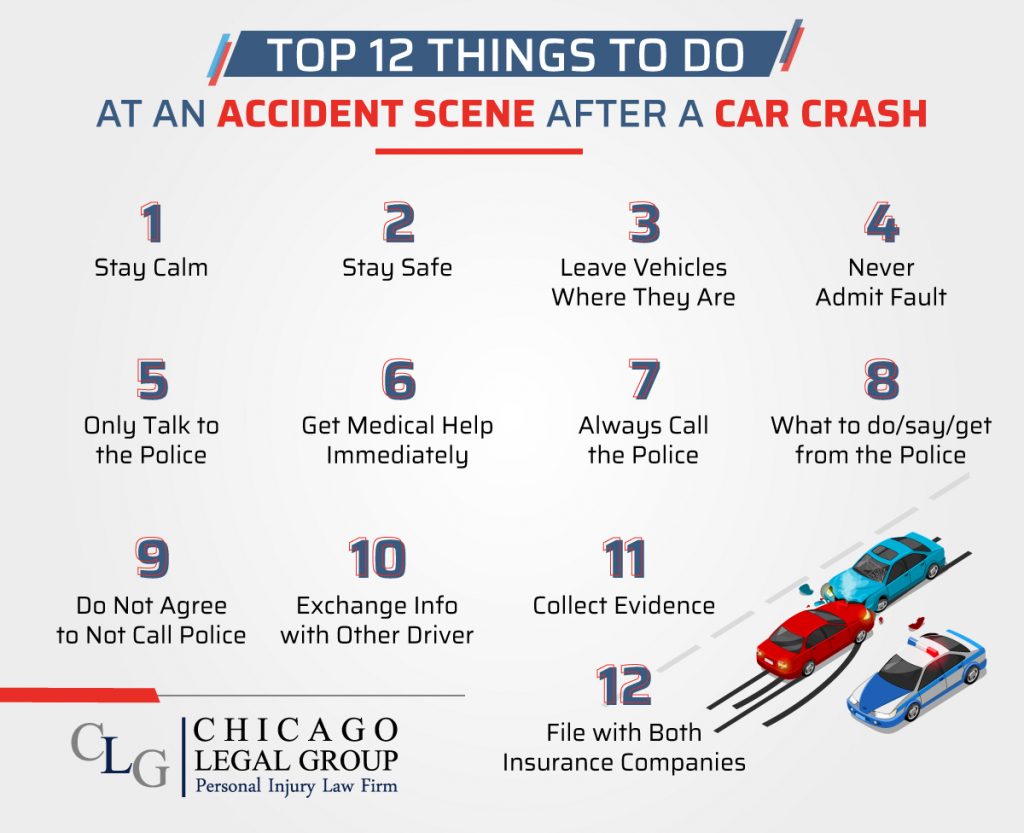 TOP 12 THINGS TO DO
AT AN ACCIDENT SCENE AFTER A CAR CRASH

1
Stay Calm

2
Stay Safe

3
Leave Vehicles Where They Are

4
Never Admit Fault

5
Only Talk to the Police

6
Get Medical Help Immediately

7
Always Call the Police

8
What to do/say/get from the Police

9
Do Not Agree to Not Call Police

10
Exchange Info with Other Driver

11
Collect Evidence

12
File with Both Insurance Companies

CLG
CHICAGO LEGAL GROUP
Personal Injury Law Firm